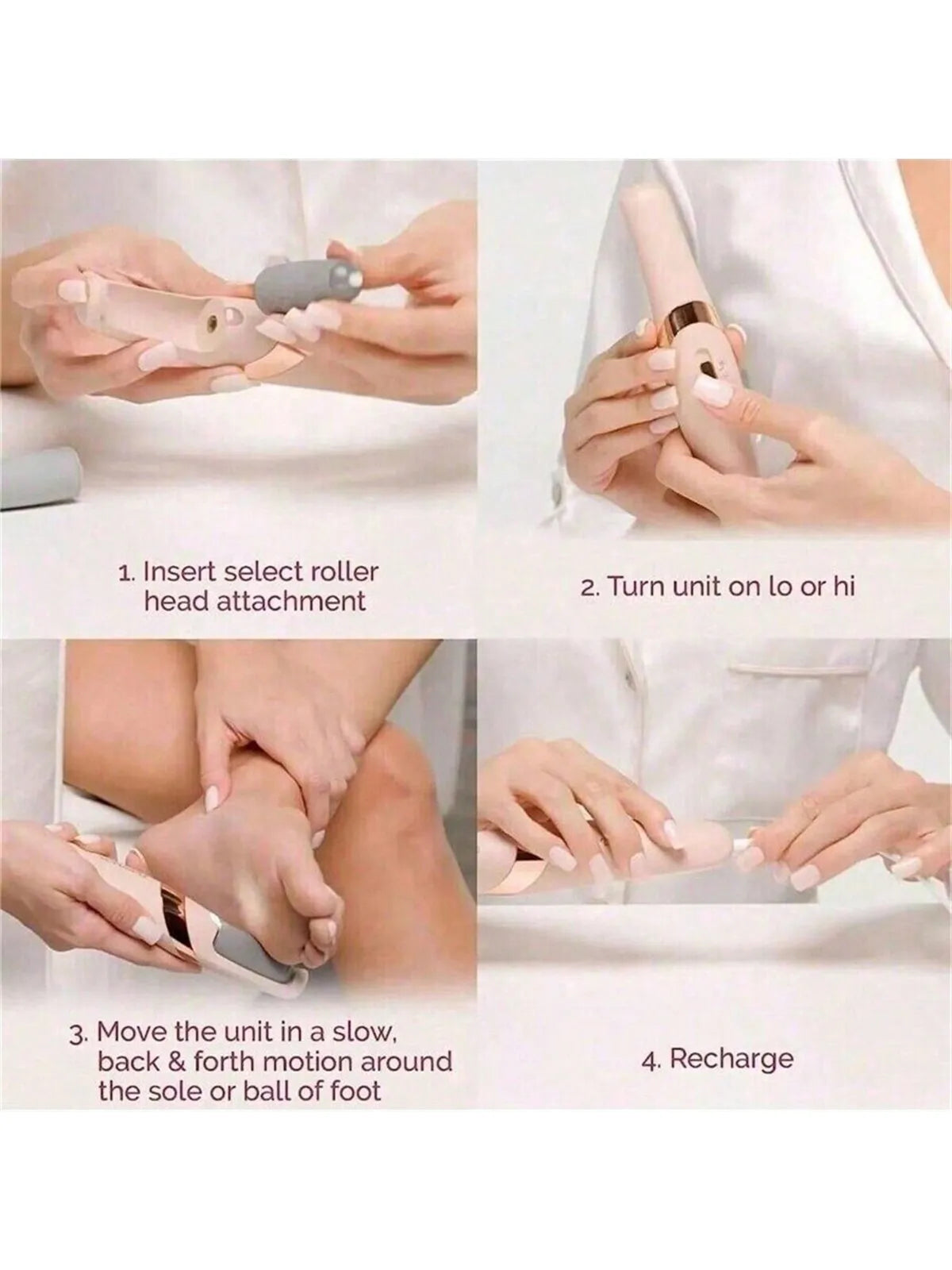 1. Insert select roller head attachment

2. Turn unit on lo or hi

3. Move the unit in a slow, back & forth motion around the sole or ball of foot

4. Recharge